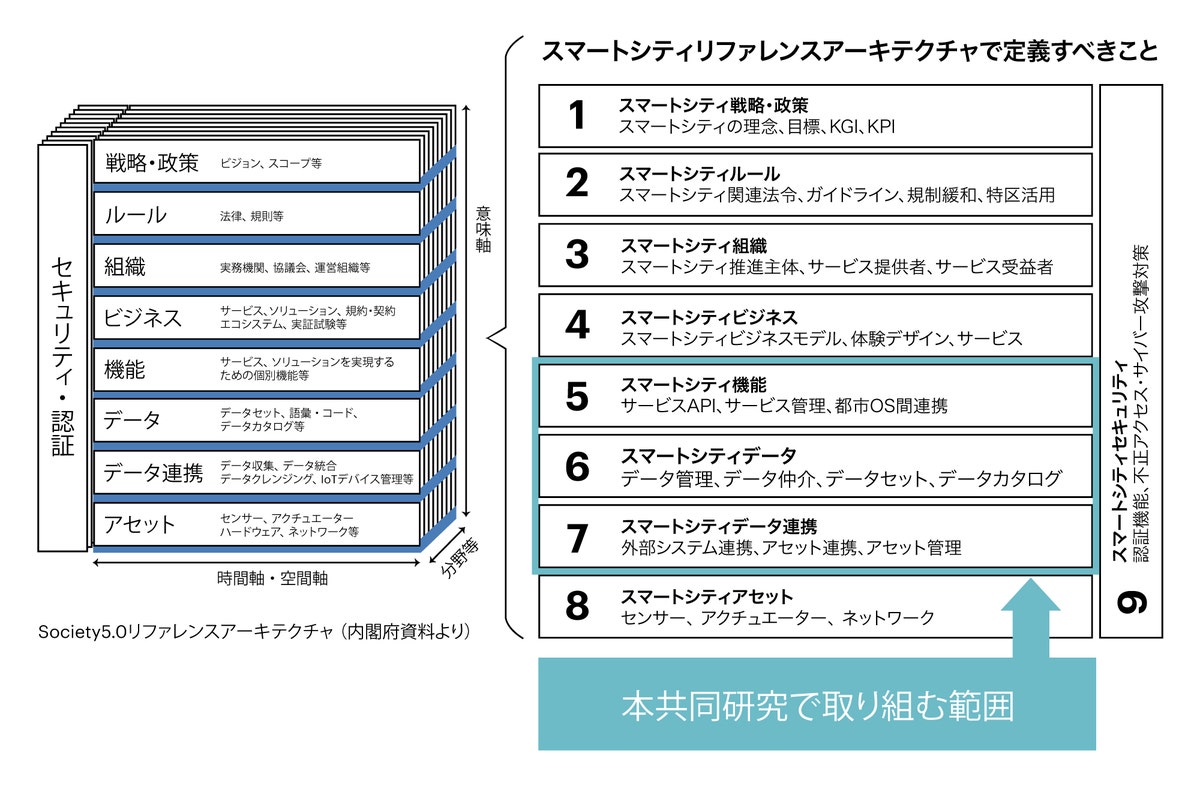 セキュリティ・認証

戦略・政策 ビジョン、スコープ等
ルール 法律、規則等
組織 実務機関、協議会、運営組織等
ビジネス サービス、ソリューション、規約・契約 エコシステム、実証試験等
機能 サービス、ソリューションを実現するための個別機能等
データ データセット、語彙・コード、データカタログ等
データ連携 データ収集、データ統合 データクレンジング、IoTデバイス管理等
アセット センサー、アクチュエーター ハードウェア、ネットワーク等

意味軸
分野等
時間軸・空間軸

Society5.0リファレンスアーキテクチャ（内閣府資料より）

スマートシティリファレンスアーキテクチャで定義すべきこと

1 スマートシティ戦略・政策
スマートシティの理念、目標、KGI、KPI

2 スマートシティルール
スマートシティ関連法令、ガイドライン、規制緩和、特区活用

3 スマートシティ組織
スマートシティ推進主体、サービス提供者、サービス受益者

4 スマートシティビジネス
スマートシティビジネスモデル、体験デザイン、サービス

5 スマートシティ機能
サービスAPI、サービス管理、都市OS間連携

6 スマートシティデータ
データ管理、データ仲介、データセット、データカタログ

7 スマートシティデータ連携
外部システム連携、アセット連携、アセット管理

8 スマートシティアセット
センサー、アクチュエーター、ネットワーク

9 スマートシティセキュリティ
認証機能、不正アクセス・サイバー攻撃対策

本共同研究で取り組む範囲